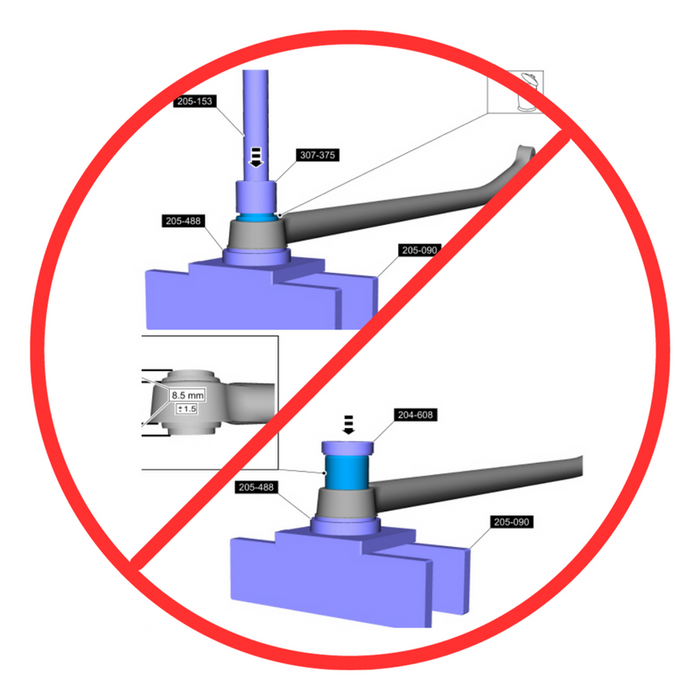 205-153

307-375

205-488

205-090

8.5 mm
± 1.5

204-608

205-488

205-090