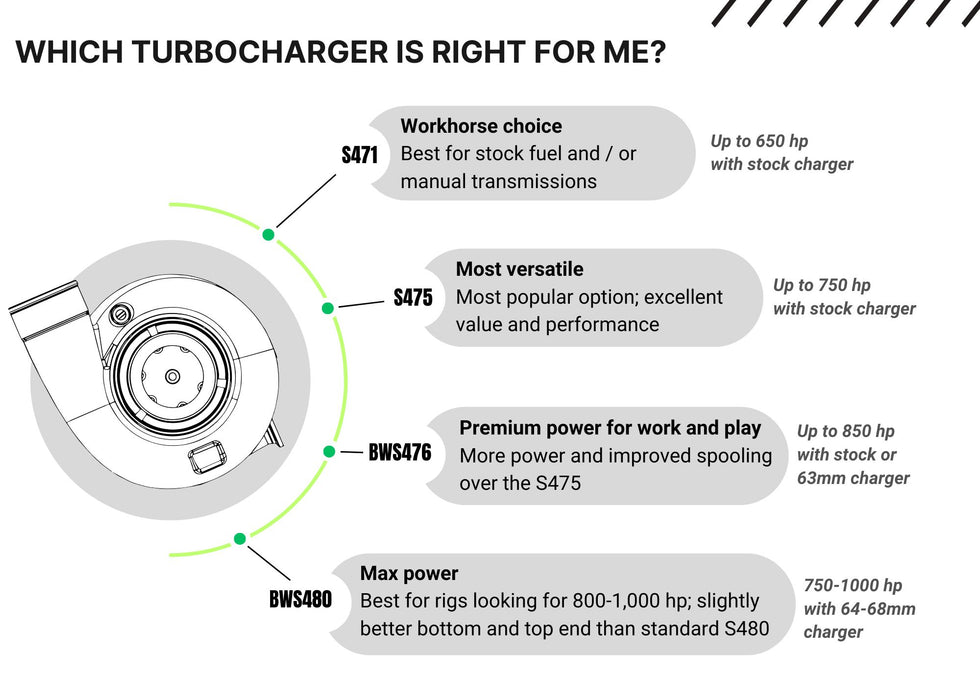 WHICH TURBOCHARGER IS RIGHT FOR ME?

S471

Workhorse choice
Best for stock fuel and / or manual transmissions

Up to 650 hp with stock charger

S475

Most versatile
Most popular option; excellent value and performance

Up to 750 hp with stock charger

BWS476

Premium power for work and play
More power and improved spooling over the S475

Up to 850 hp with stock or 63mm charger

BWS480

Max power
Best for rigs looking for 800-1,000 hp; slightly better bottom and top end than standard S480

750-1000 hp with 64-68mm charger